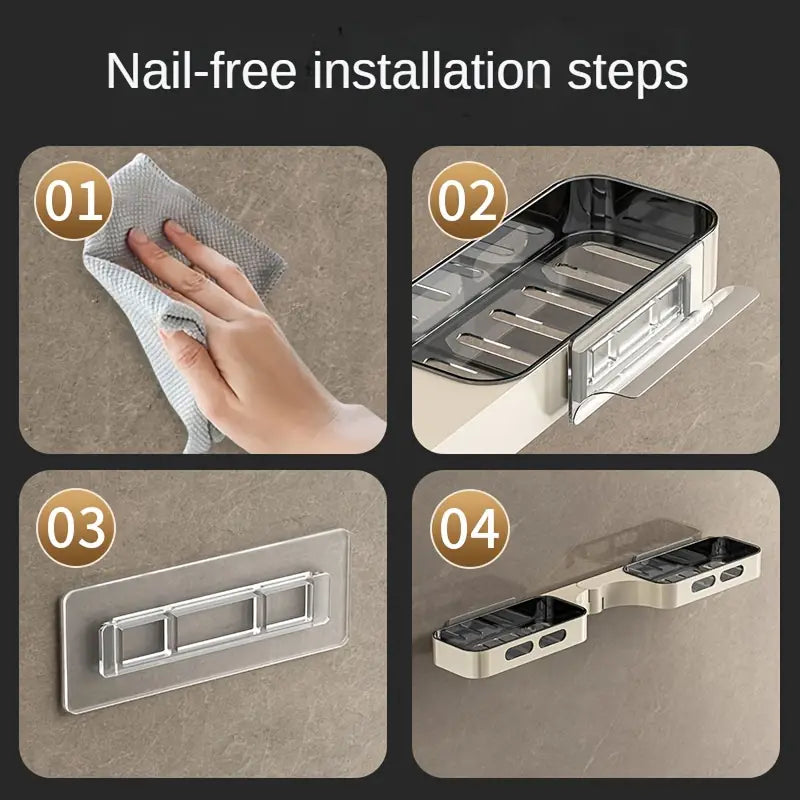 Nail-free installation steps

01

02

03

04